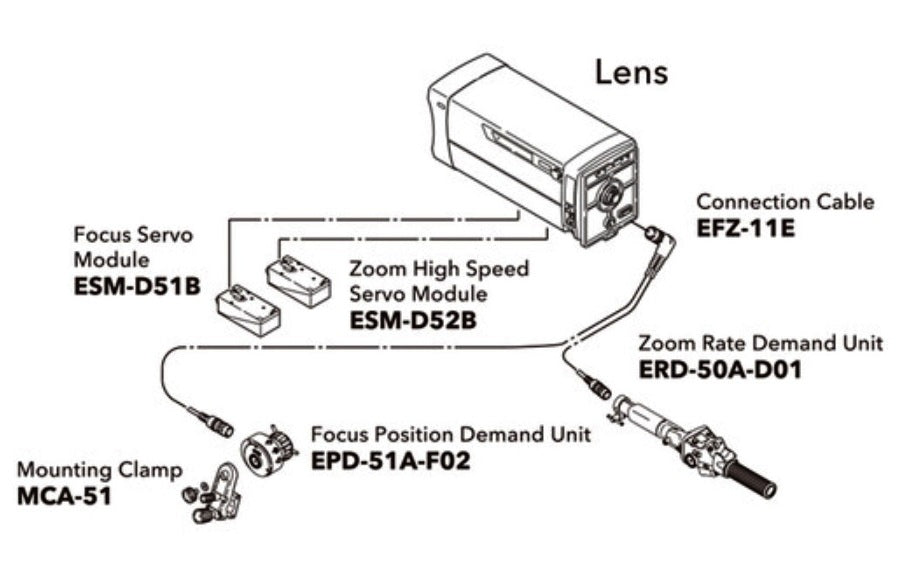 Lens

Connection Cable
EFZ-11E

Focus Servo Module
ESM-D51B

Zoom High Speed Servo Module
ESM-D52B

Zoom Rate Demand Unit
ERD-50A-D01

Focus Position Demand Unit
EPD-51A-F02

Mounting Clamp
MCA-51